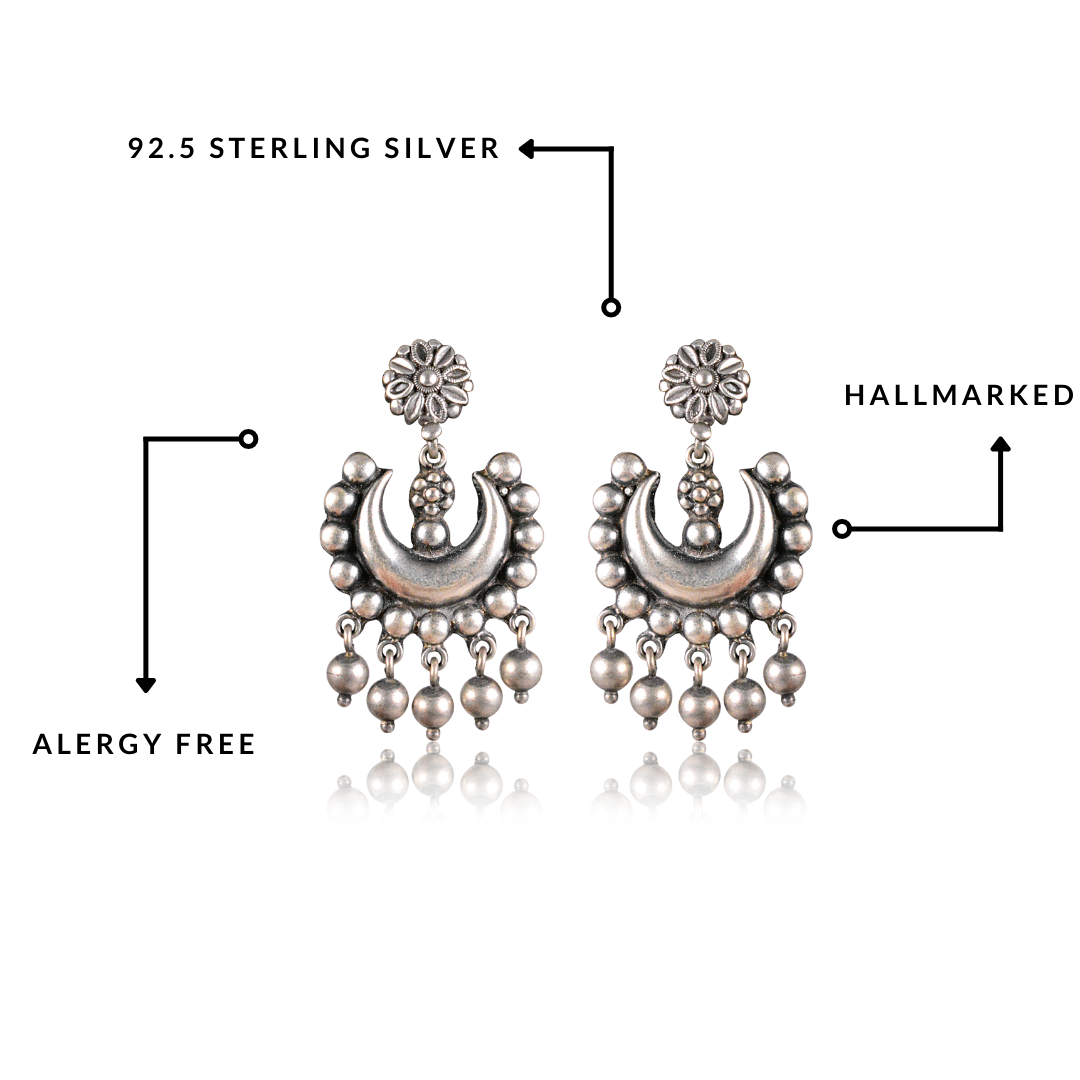 92.5 STERLING SILVER

HALLMARKED

ALERGY FREE